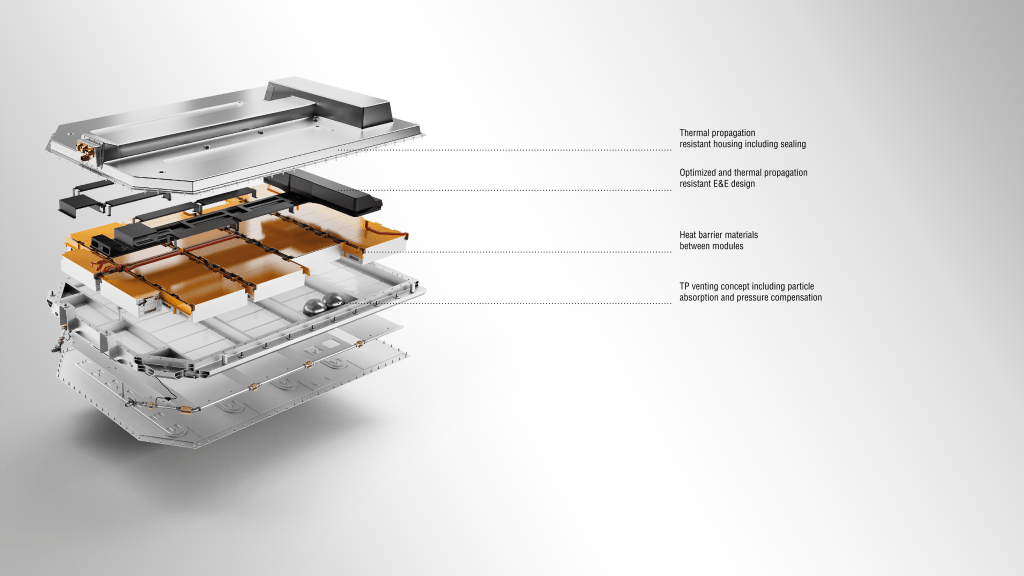 Thermal propagation
resistant housing including sealing

Optimized and thermal propagation
resistant E&E design

Heat barrier materials
between modules

TP venting concept including particle
absorption and pressure compensation